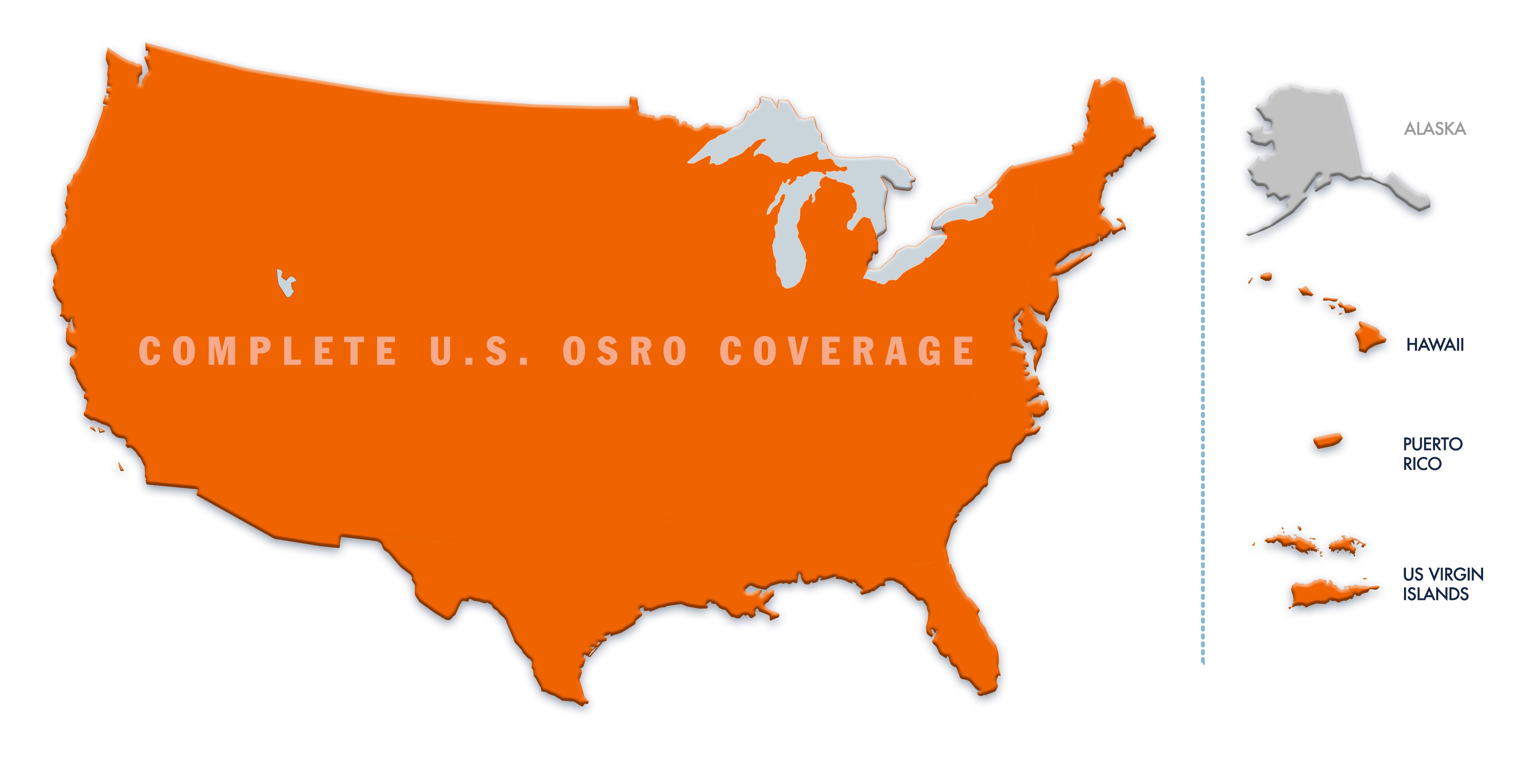 COMPLETE U.S. OSRO COVERAGE

ALASKA

HAWAII

PUERTO RICO

US VIRGIN ISLANDS